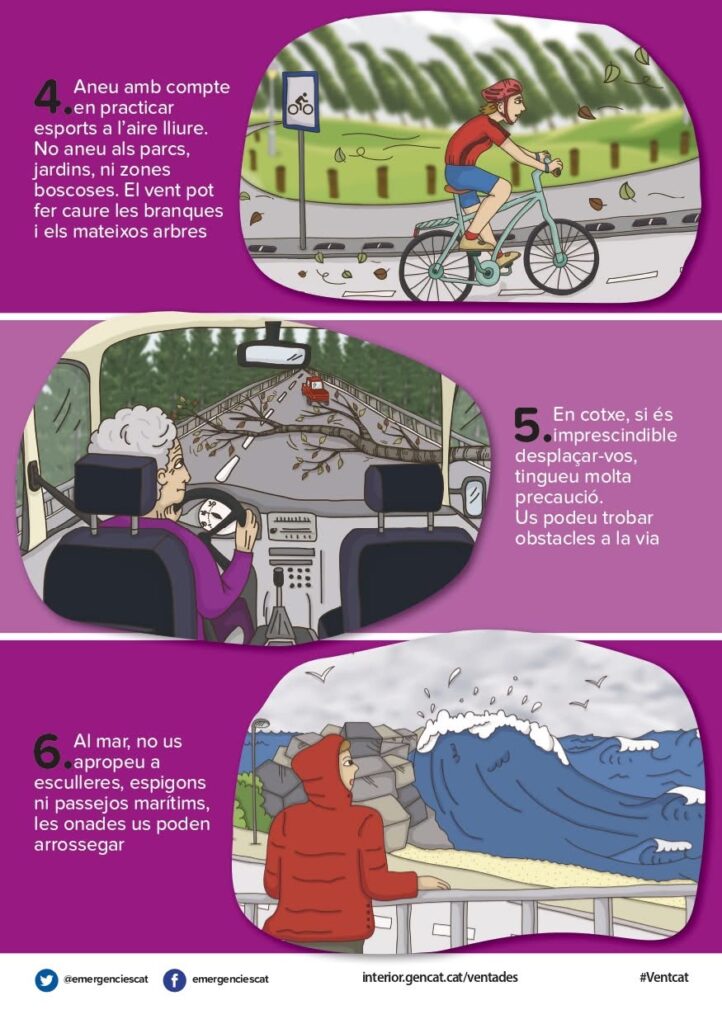 4. Aneu amb compte en practicar esports a l'aire lliure. No aneu als parcs, jardins, ni zones boscoses. El vent pot fer caure les branques i els mateixos arbres

5. En cotxe, si és imprescindible desplaçar-vos, tingueu molta precaució. Us podeu trobar obstacles a la via

6. Al mar, no us apropeu a esculleres, espigons ni passejos marítims, les onades us poden arrossegar

@emergenciescat emergenciescat interior.gencat.cat/ventades #Ventcat